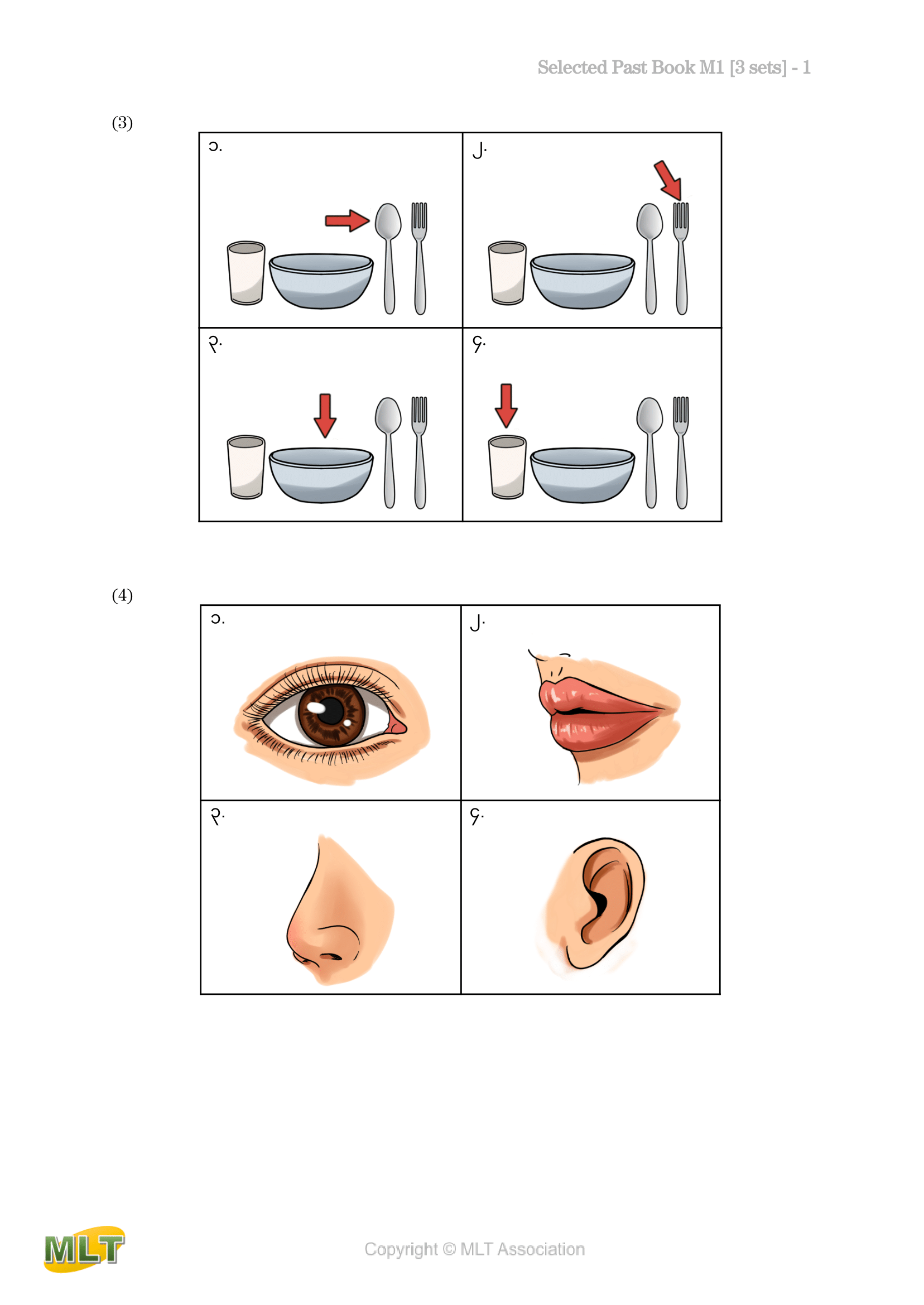 Selected Past Book M1 [3 sets] - 1

(3)

| ၁. | ၂. |
|---|---|
| ၃. | ၄. |

(4)

| ၁. | ၂. |
|---|---|
| ၃. | ၄. |

MLT

Copyright © MLT Association